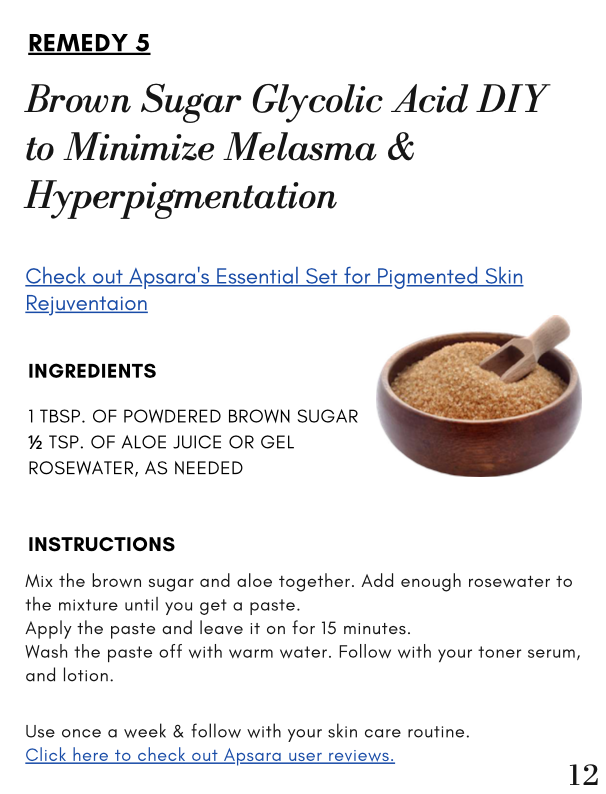 REMEDY 5

Brown Sugar Glycolic Acid DIY to Minimize Melasma & Hyperpigmentation

Check out Apsara's Essential Set for Pigmented Skin Rejuventaion

INGREDIENTS

1 TBSP. OF POWDERED BROWN SUGAR
½ TSP. OF ALOE JUICE OR GEL
ROSEWATER, AS NEEDED

INSTRUCTIONS

Mix the brown sugar and aloe together. Add enough rosewater to the mixture until you get a paste.
Apply the paste and leave it on for 15 minutes.
Wash the paste off with warm water. Follow with your toner serum, and lotion.

Use once a week & follow with your skin care routine.
Click here to check out Apsara user reviews.

12